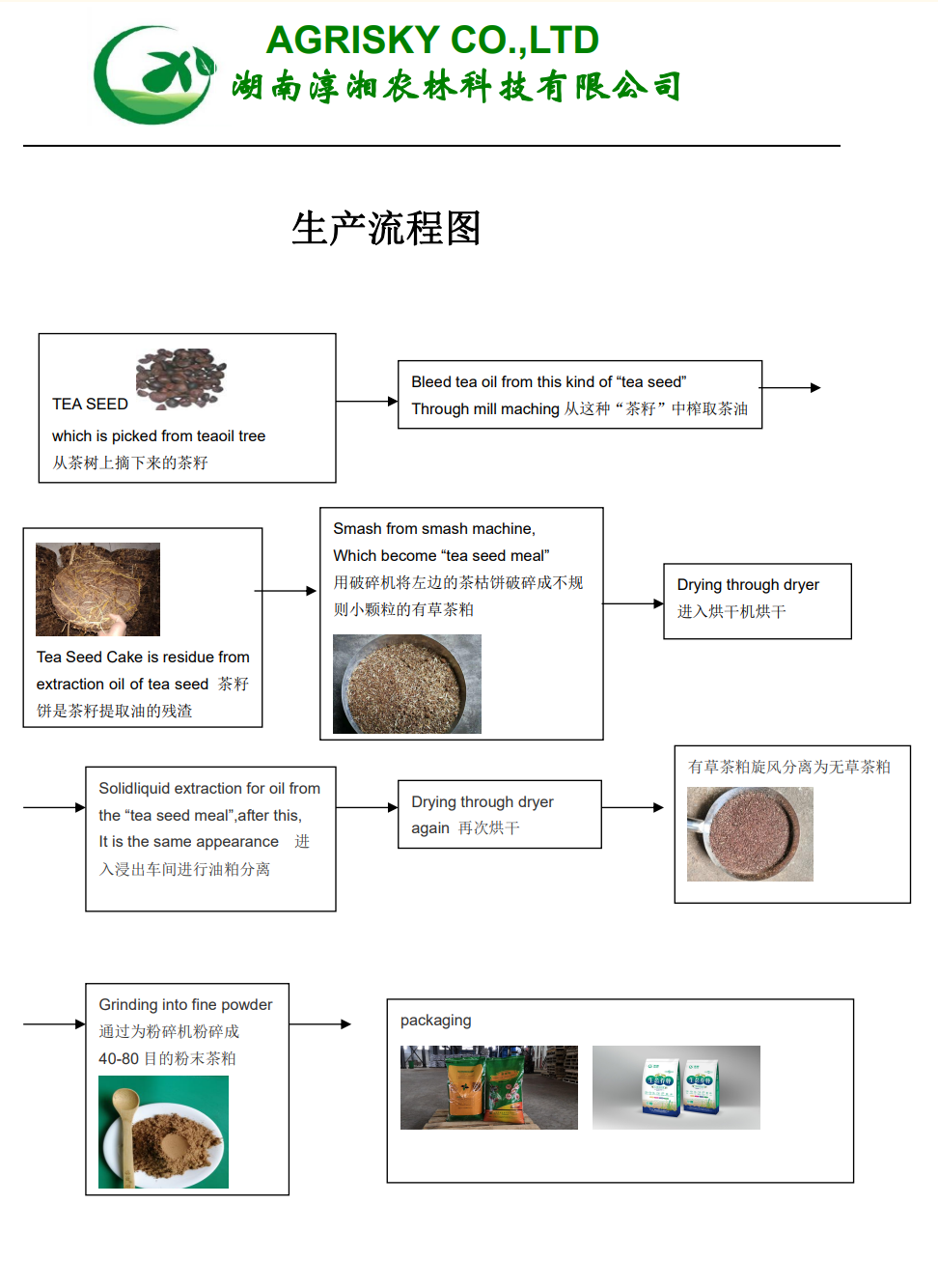 AGRISKY CO.,LTD
湖南淳湘农林科技有限公司

生产流程图

TEA SEED

which is picked from teaoil tree
从茶树上摘下来的茶籽

Bleed tea oil from this kind of “tea seed”
Through mill maching 从这种“茶籽”中榨取茶油

Tea Seed Cake is residue from extraction oil of tea seed 茶籽饼是茶籽提取油的残渣

Smash from smash machine,
Which become “tea seed meal”
用破碎机将左边的茶枯饼破碎成不规则小颗粒的有草茶粕

Drying through dryer
进入烘干机烘干

Solidliquid extraction for oil from the “tea seed meal”,after this, It is the same appearance 进入浸出车间进行油粕分离

Drying through dryer again 再次烘干

有草茶粕旋风分离为无草茶粕

Grinding into fine powder
通过为粉碎机粉碎成
40-80 目的粉末茶粕

packaging